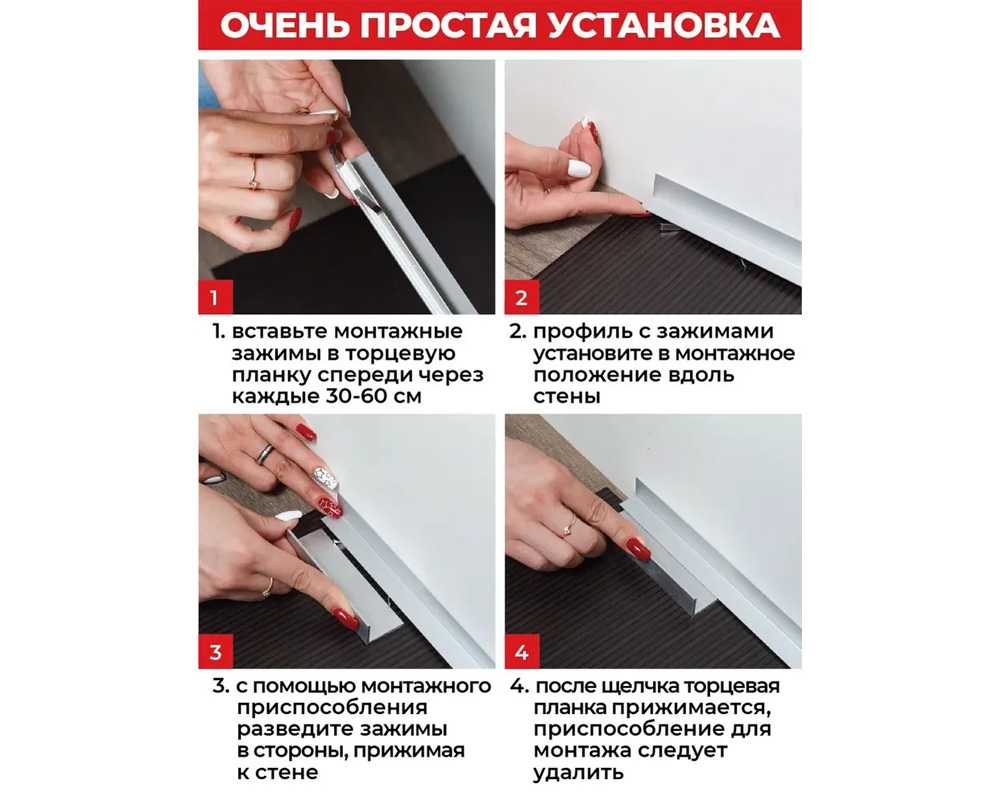 ОЧЕНЬ ПРОСТАЯ УСТАНОВКА

1

1. вставьте монтажные зажимы в торцевую планку спереди через каждые 30-60 см

2

2. профиль с зажимами установите в монтажное положение вдоль стены

3

3. с помощью монтажного приспособления разведите зажимы в стороны, прижимая к стене

4

4. после щелчка торцевая планка прижимается, приспособление для монтажа следует удалить